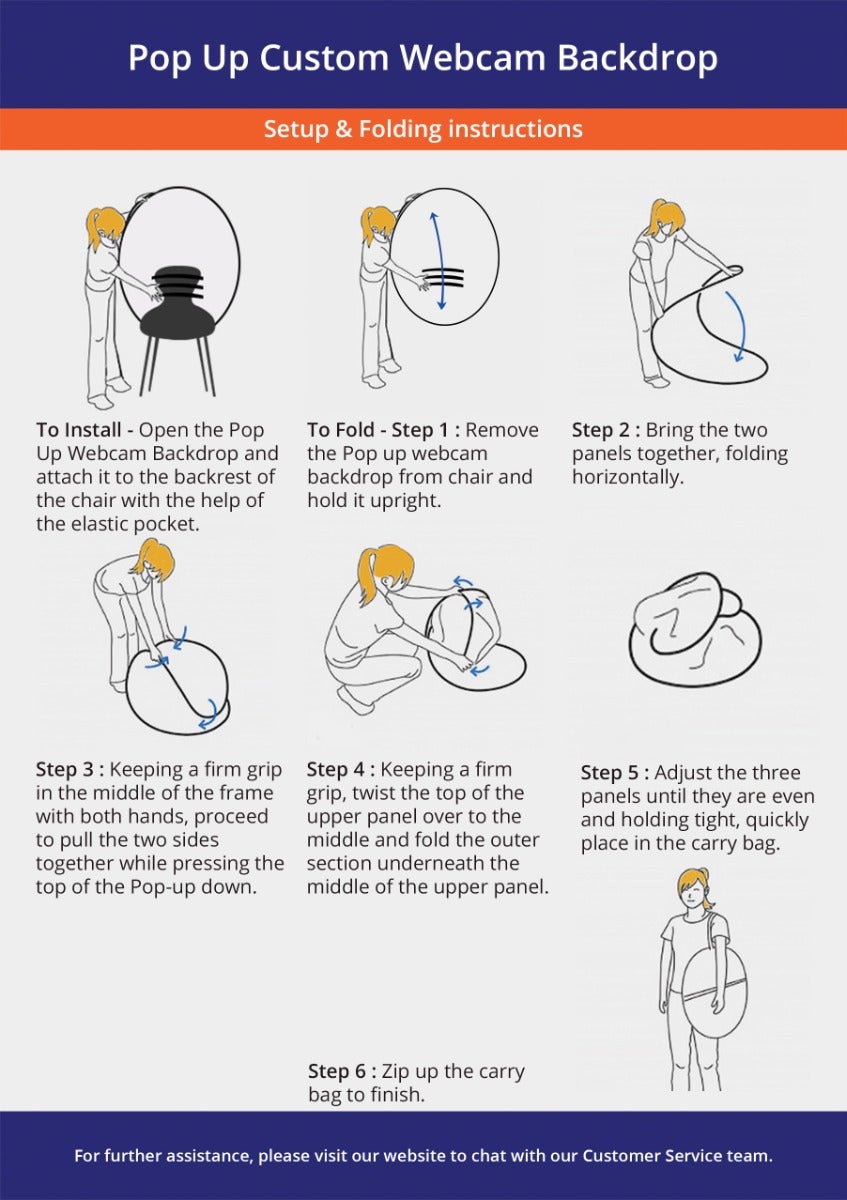 Pop Up Custom Webcam Backdrop

Setup & Folding instructions

To Install - Open the Pop Up Webcam Backdrop and attach it to the backrest of the chair with the help of the elastic pocket.

To Fold - Step 1 : Remove the Pop up webcam backdrop from chair and hold it upright.

Step 2 : Bring the two panels together, folding horizontally.

Step 3 : Keeping a firm grip in the middle of the frame with both hands, proceed to pull the two sides together while pressing the top of the Pop-up down.

Step 4 : Keeping a firm grip, twist the top of the upper panel over to the middle and fold the outer section underneath the middle of the upper panel.

Step 5 : Adjust the three panels until they are even and holding tight, quickly place in the carry bag.

Step 6 : Zip up the carry bag to finish.

For further assistance, please visit our website to chat with our Customer Service team.